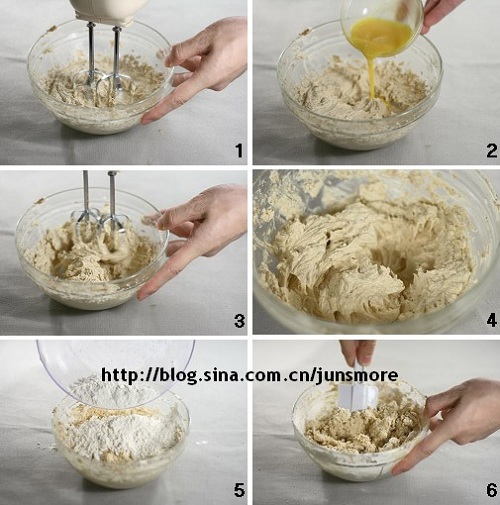 1

2

3

4

http://blog.sina.com.cn/junsmore

5

6