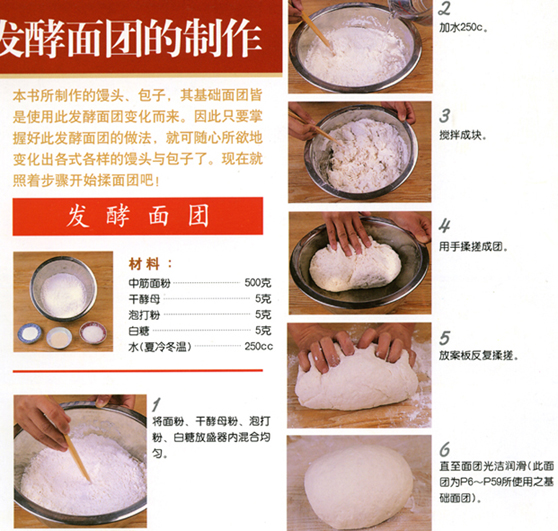 发酵面团的制作

本书所制作的馒头、包子，其基础面团皆是使用此发酵面团变化而来。因此只要掌握好此发酵面团的做法，就可随心所欲地变化出各式各样的馒头与包子了。现在就照着步骤开始揉面团吧！

发酵面团

材料：

中筋面粉 500克
干酵母 5克
泡打粉 5克
白糖 5克
水(夏冷冬温) 250cc

1
将面粉、干酵母粉、泡打粉、白糖放盛器内混合均匀。

2
加水250c。

3
搅拌成块。

4
用手揉搓成团。

5
放案板反复揉搓。

6
直至面团光洁润滑(此面团为P6～P59所使用之基础面团)。